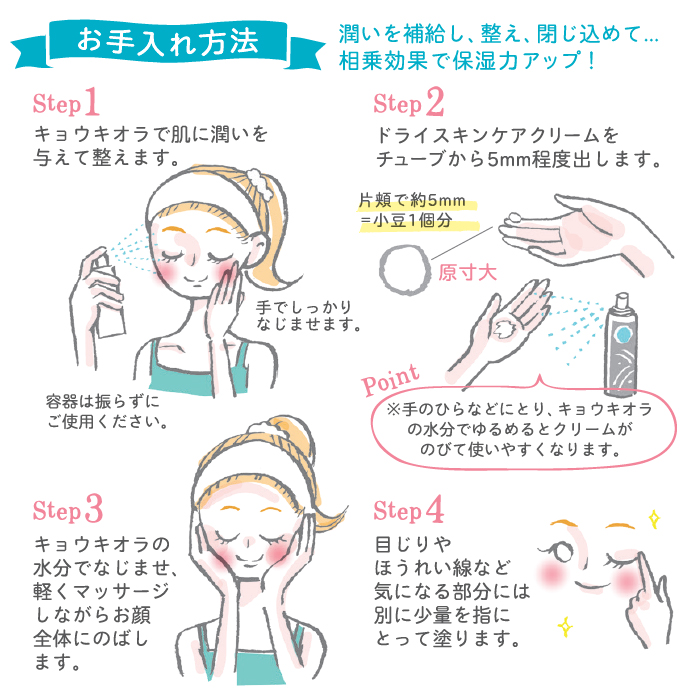 お手入れ方法

潤いを補給し、整え、閉じ込めて…
相乗効果で保湿力アップ！

Step1
キョウキオラで肌に潤いを与えて整えます。

手でしっかりなじませます。

容器は振らずにご使用ください。

Step2
ドライスキンケアクリームをチューブから5mm程度出します。

片頬で約5mm
＝小豆1個分

原寸大

Point
※手のひらなどにとり、キョウキオラの水分でゆるめるとクリームがのびて使いやすくなります。

Step3
キョウキオラの水分でなじませ、軽くマッサージしながらお顔全体にのばします。

Step4
目じりやほうれい線など気になる部分には別に少量を指にとって塗ります。